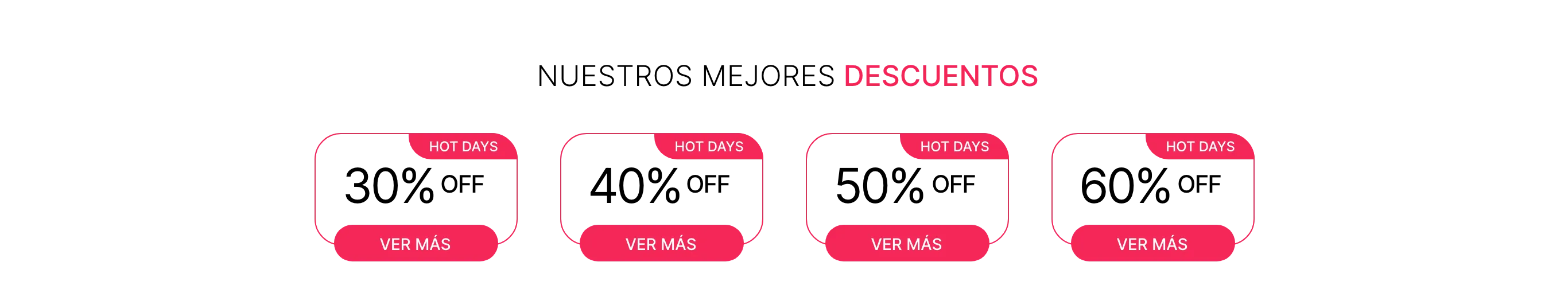 NUESTROS MEJORES DESCUENTOS

HOT DAYS
30% OFF
VER MÁS

HOT DAYS
40% OFF
VER MÁS

HOT DAYS
50% OFF
VER MÁS

HOT DAYS
60% OFF
VER MÁS